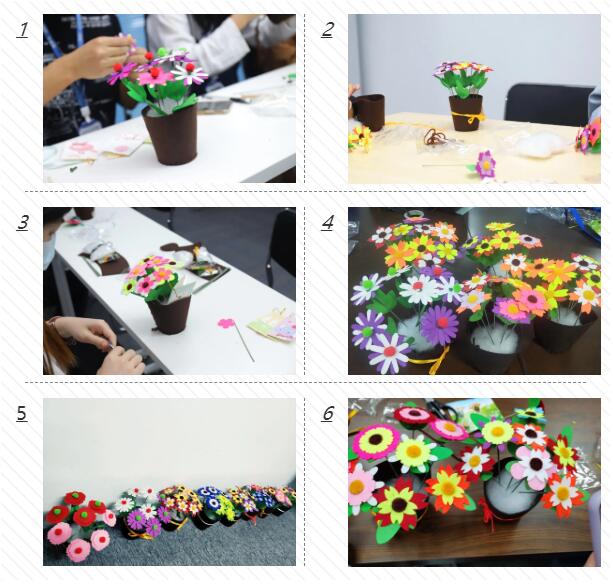 1

2

3

4

5

6